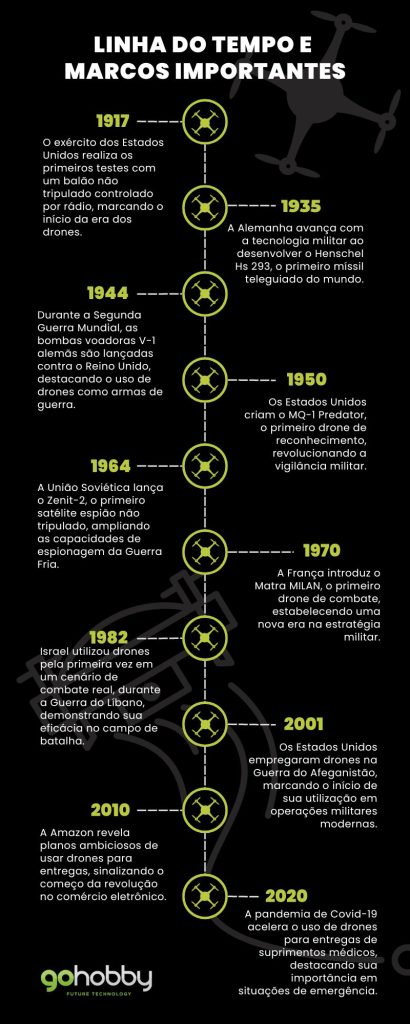 LINHA DO TEMPO E MARCOS IMPORTANTES

1917

O exército dos Estados Unidos realiza os primeiros testes com um balão não tripulado controlado por rádio, marcando o início da era dos drones.

1935

A Alemanha avança com a tecnologia militar ao desenvolver o Henschel Hs 293, o primeiro míssil teleguiado do mundo.

1944

Durante a Segunda Guerra Mundial, as bombas voadoras V-1 alemãs são lançadas contra o Reino Unido, destacando o uso de drones como armas de guerra.

1950

Os Estados Unidos criam o MQ-1 Predator, o primeiro drone de reconhecimento, revolucionando a vigilância militar.

1964

A União Soviética lança o Zenit-2, o primeiro satélite espião não tripulado, ampliando as capacidades de espionagem da Guerra Fria.

1970

A França introduz o Matra MILAN, o primeiro drone de combate, estabelecendo uma nova era na estratégia militar.

1982

Israel utilizou drones pela primeira vez em um cenário de combate real, durante a Guerra do Líbano, demonstrando sua eficácia no campo de batalha.

2001

Os Estados Unidos empregaram drones na Guerra do Afeganistão, marcando o início de sua utilização em operações militares modernas.

2010

A Amazon revela planos ambiciosos de usar drones para entregas, sinalizando o começo da revolução no comércio eletrônico.

2020

A pandemia de Covid-19 acelera o uso de drones para entregas de suprimentos médicos, destacando sua importância em situações de emergência.

gohobby
FUTURE TECHNOLOGY